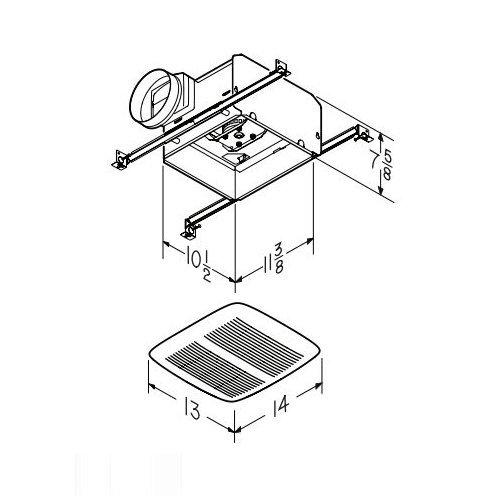 $7\frac{5}{8}$

$10\frac{1}{2}$

$11\frac{3}{8}$

13

14